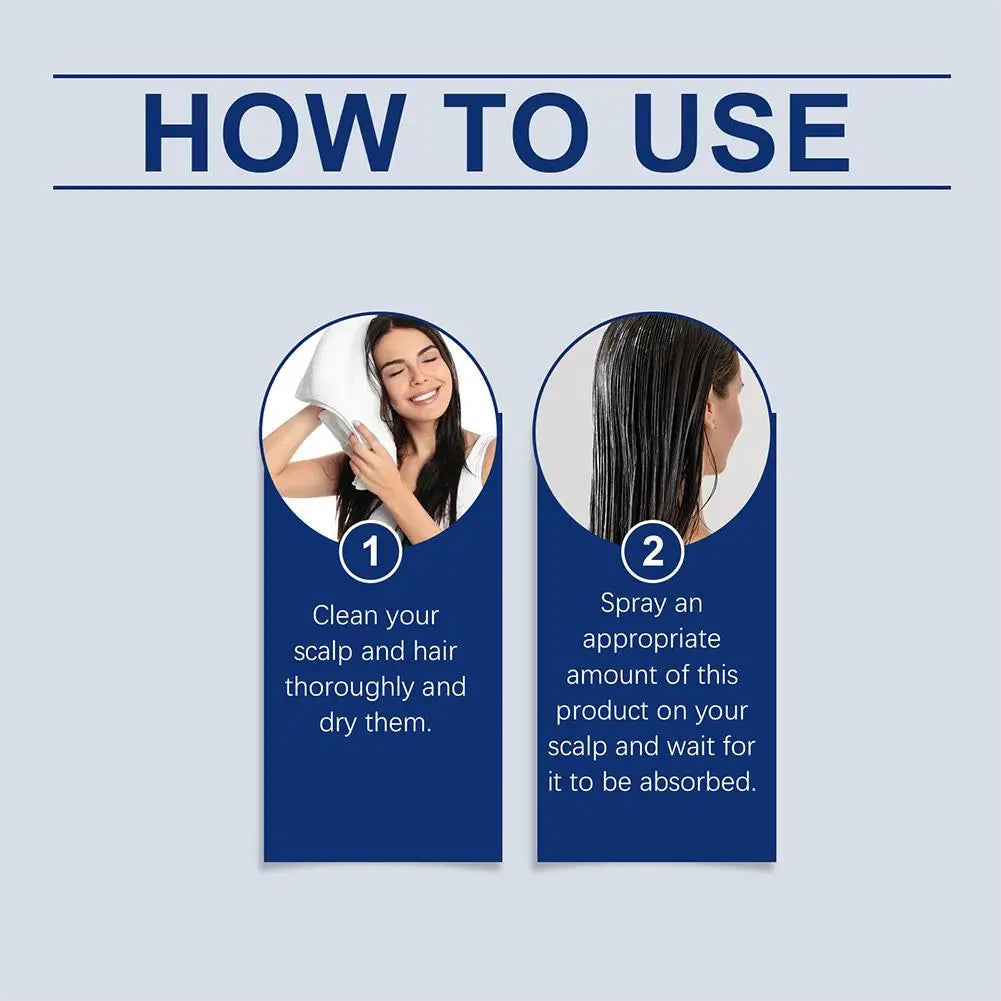 HOW TO USE

1
Clean your scalp and hair thoroughly and dry them.

2
Spray an appropriate amount of this product on your scalp and wait for it to be absorbed.