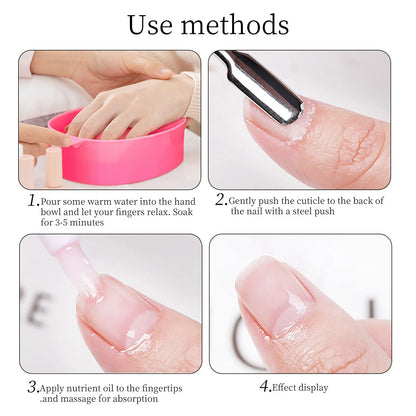 Use methods

1.Pour some warm water into the hand bowl and let your fingers relax. Soak for 3-5 minutes

2.Gently push the cuticle to the back of the nail with a steel push

3.Apply nutrient oil to the fingertips .and massage for absorption

4.Effect display