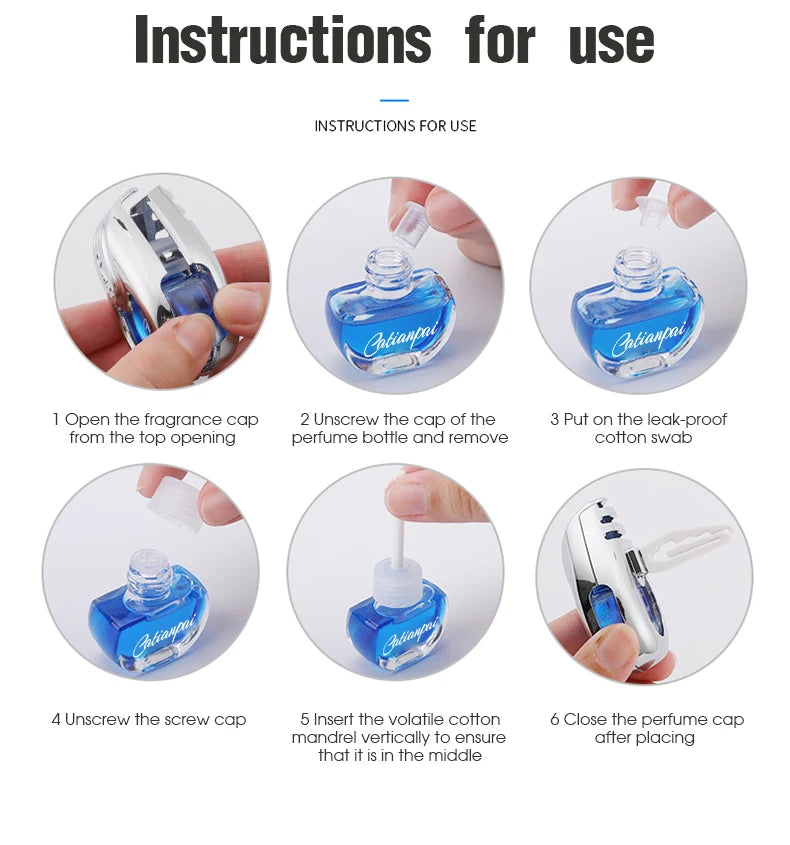 Instructions for use

INSTRUCTIONS FOR USE

Catianpai

Catianpai

1 Open the fragrance cap from the top opening

2 Unscrew the cap of the perfume bottle and remove

3 Put on the leak-proof cotton swab

Catianpai

Catianpai

4 Unscrew the screw cap

5 Insert the volatile cotton mandrel vertically to ensure that it is in the middle

6 Close the perfume cap after placing