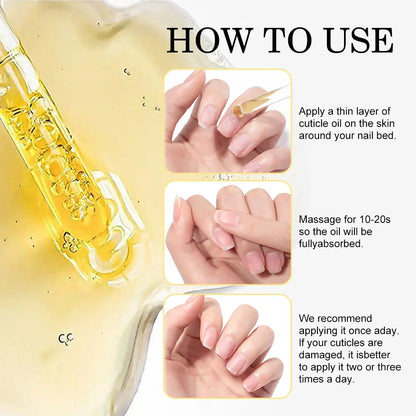 HOW TO USE

Apply a thin layer of cuticle oil on the skin around your nail bed.

Massage for 10-20s so the oil will be fullyabsorbed.

We recommend applying it once aday. If your cuticles are damaged, it isbetter to apply it two or three times a day.