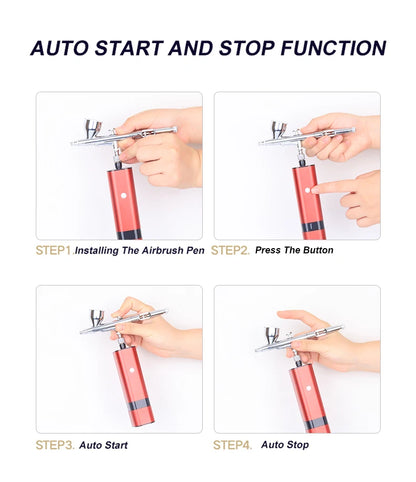 AUTO START AND STOP FUNCTION

STEP1. Installing The Airbrush Pen

STEP2. Press The Button

STEP3. Auto Start

STEP4. Auto Stop