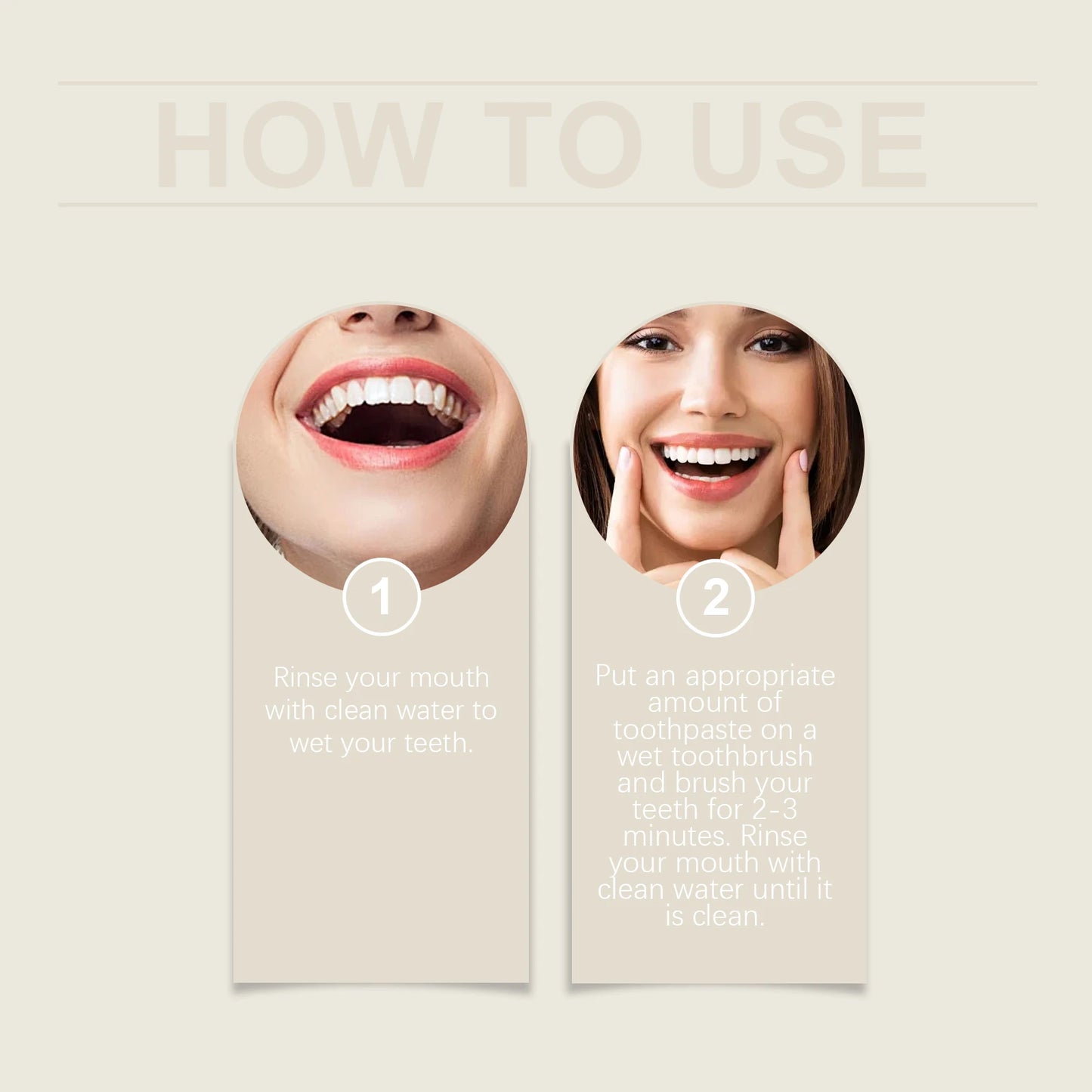 HOW TO USE

1

Rinse your mouth with clean water to wet your teeth.

2

Put an appropriate amount of toothpaste on a wet toothbrush and brush your teeth for 2-3 minutes. Rinse your mouth with clean water until it is clean.