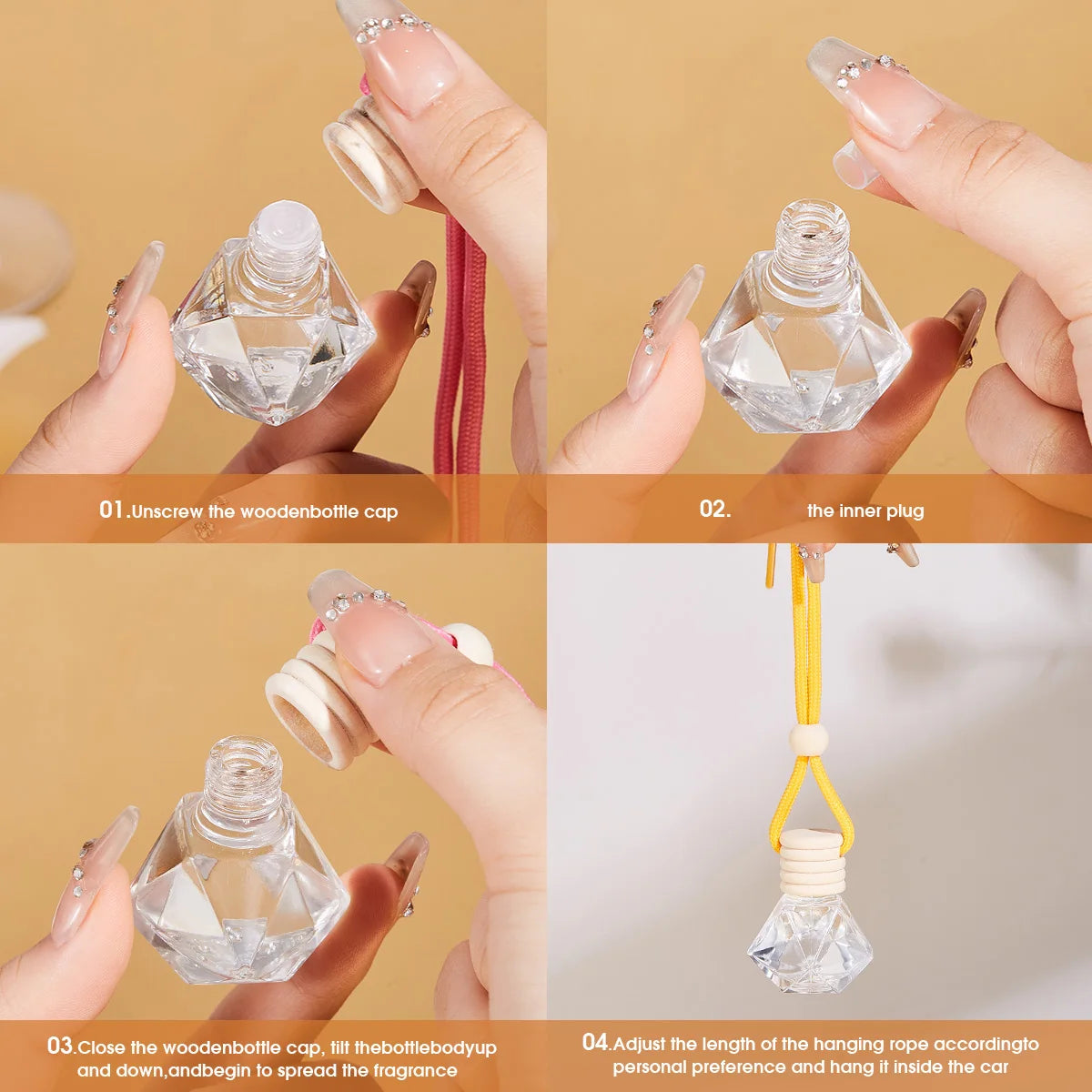 01.Unscrew the woodenbottle cap

02. the inner plug

03.Close the woodenbottle cap, tilt thebottlebodyup and down,andbegin to spread the fragrance

04.Adjust the length of the hanging rope accordingto personal preference and hang it inside the car