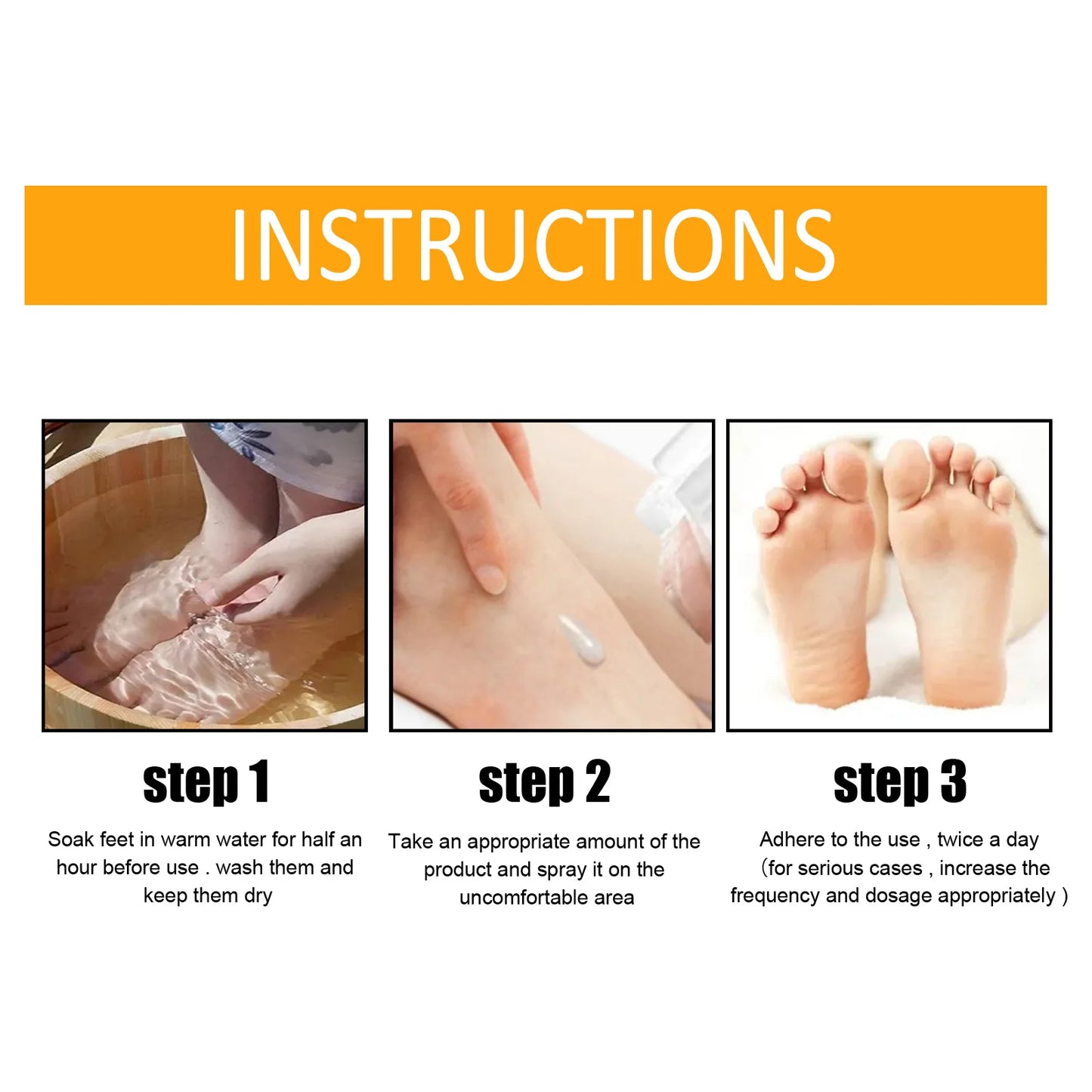 INSTRUCTIONS

step 1

Soak feet in warm water for half an hour before use . wash them and keep them dry

step 2

Take an appropriate amount of the product and spray it on the uncomfortable area

step 3

Adhere to the use , twice a day （for serious cases , increase the frequency and dosage appropriately )