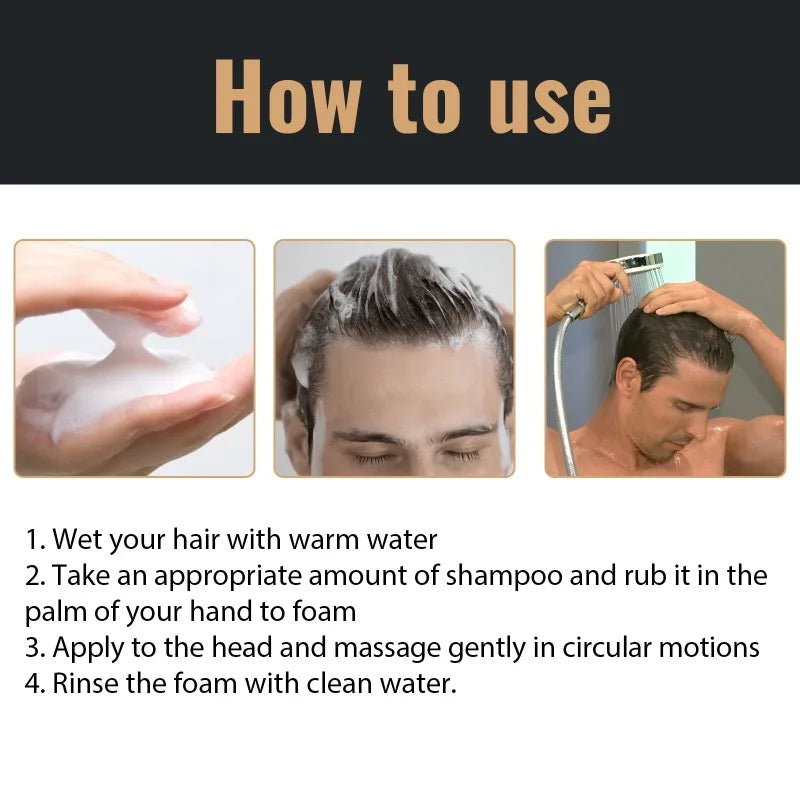 How to use

1. Wet your hair with warm water
2. Take an appropriate amount of shampoo and rub it in the palm of your hand to foam
3. Apply to the head and massage gently in circular motions
4. Rinse the foam with clean water.