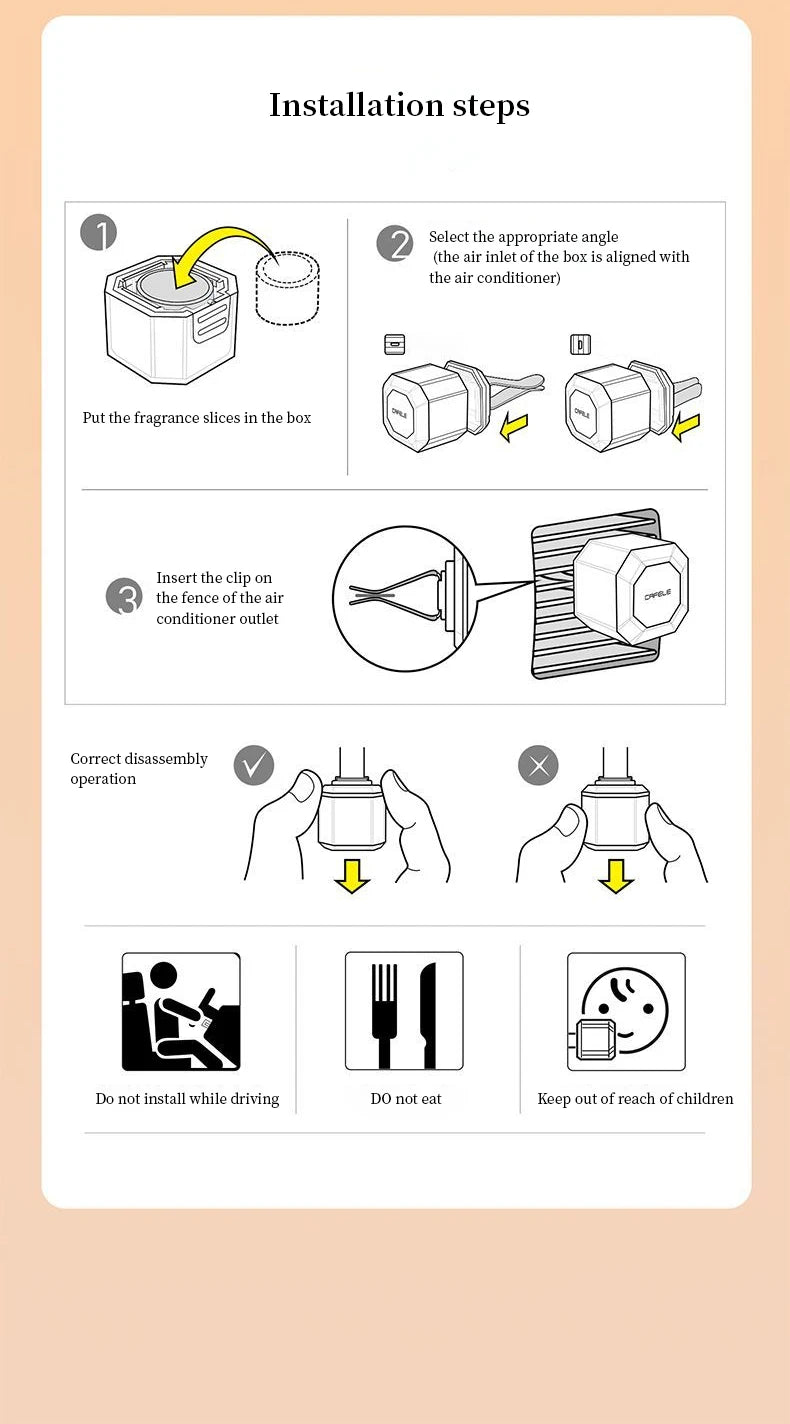 Installation steps

1

Put the fragrance slices in the box

2

Select the appropriate angle (the air inlet of the box is aligned with the air conditioner)

CAFELE

CAFELE

3

Insert the clip on the fence of the air conditioner outlet

CAFELE

Correct disassembly operation

Do not install while driving

DO not eat

Keep out of reach of children