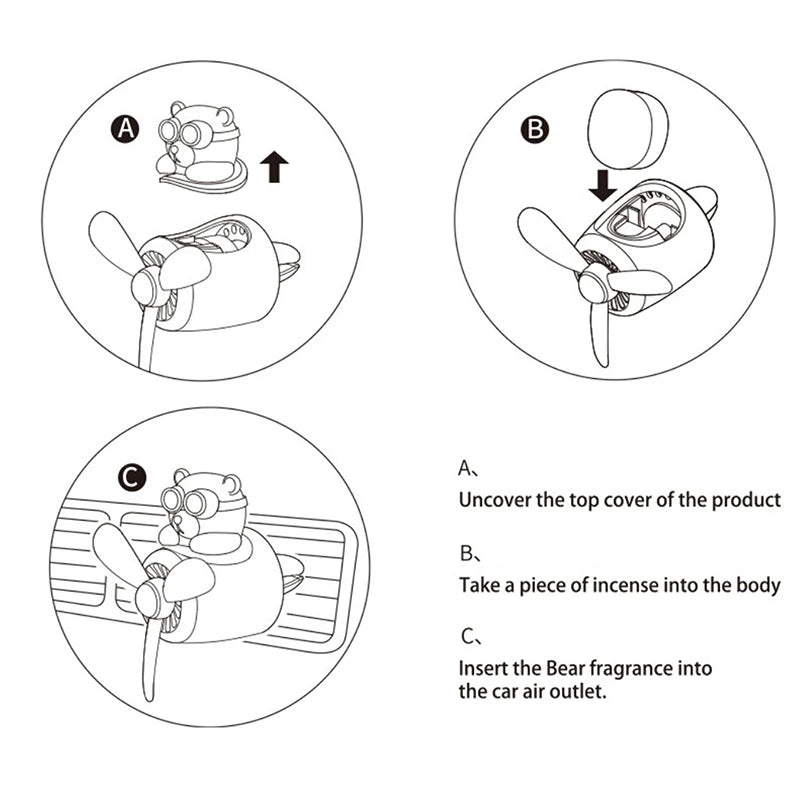 A

B

C

A、
Uncover the top cover of the product

B、
Take a piece of incense into the body

C、
Insert the Bear fragrance into the car air outlet.