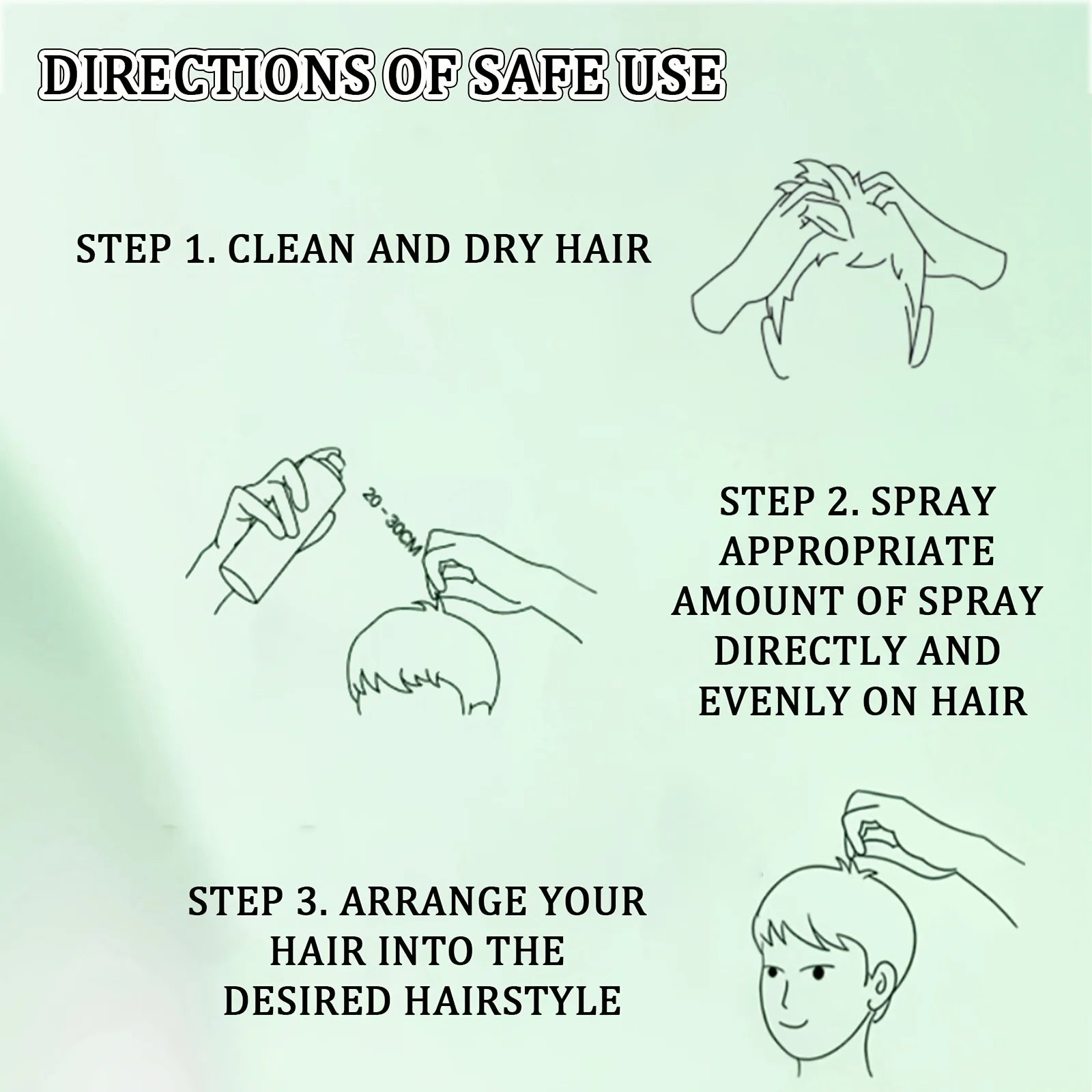 DIRECTIONS OF SAFE USE

STEP 1. CLEAN AND DRY HAIR

20-30CM

STEP 2. SPRAY APPROPRIATE AMOUNT OF SPRAY DIRECTLY AND EVENLY ON HAIR

STEP 3. ARRANGE YOUR HAIR INTO THE DESIRED HAIRSTYLE