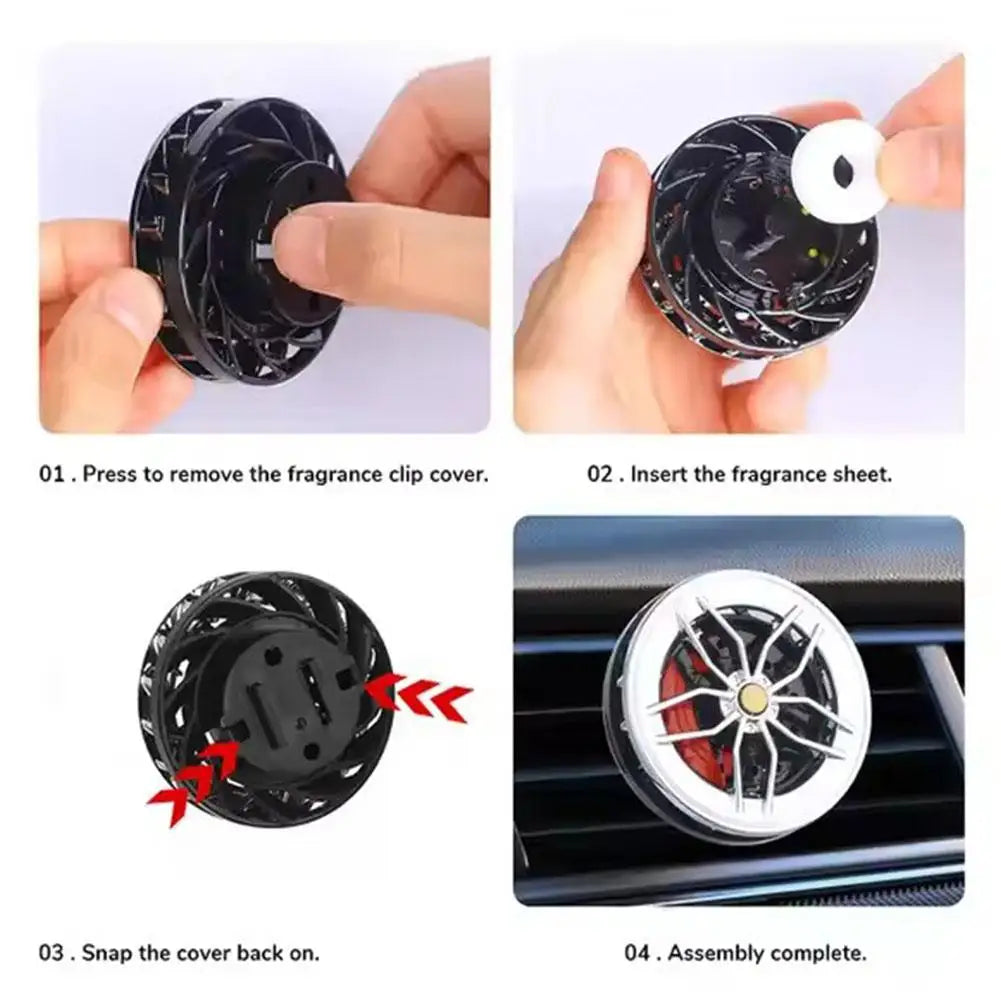 01 . Press to remove the fragrance clip cover.

02 . Insert the fragrance sheet.

03 . Snap the cover back on.

04 . Assembly complete.