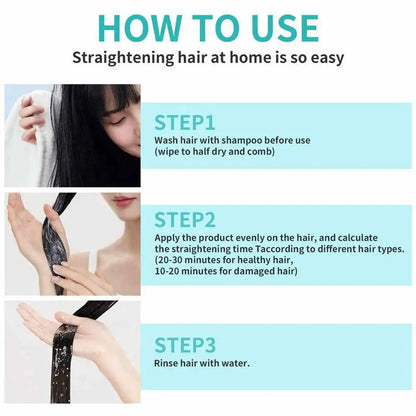 HOW TO USE

Straightening hair at home is so easy

STEP1

Wash hair with shampoo before use (wipe to half dry and comb)

STEP2

Apply the product evenly on the hair, and calculate the straightening time Taccording to different hair types. (20-30 minutes for healthy hair, 10-20 minutes for damaged hair)

STEP3

Rinse hair with water.