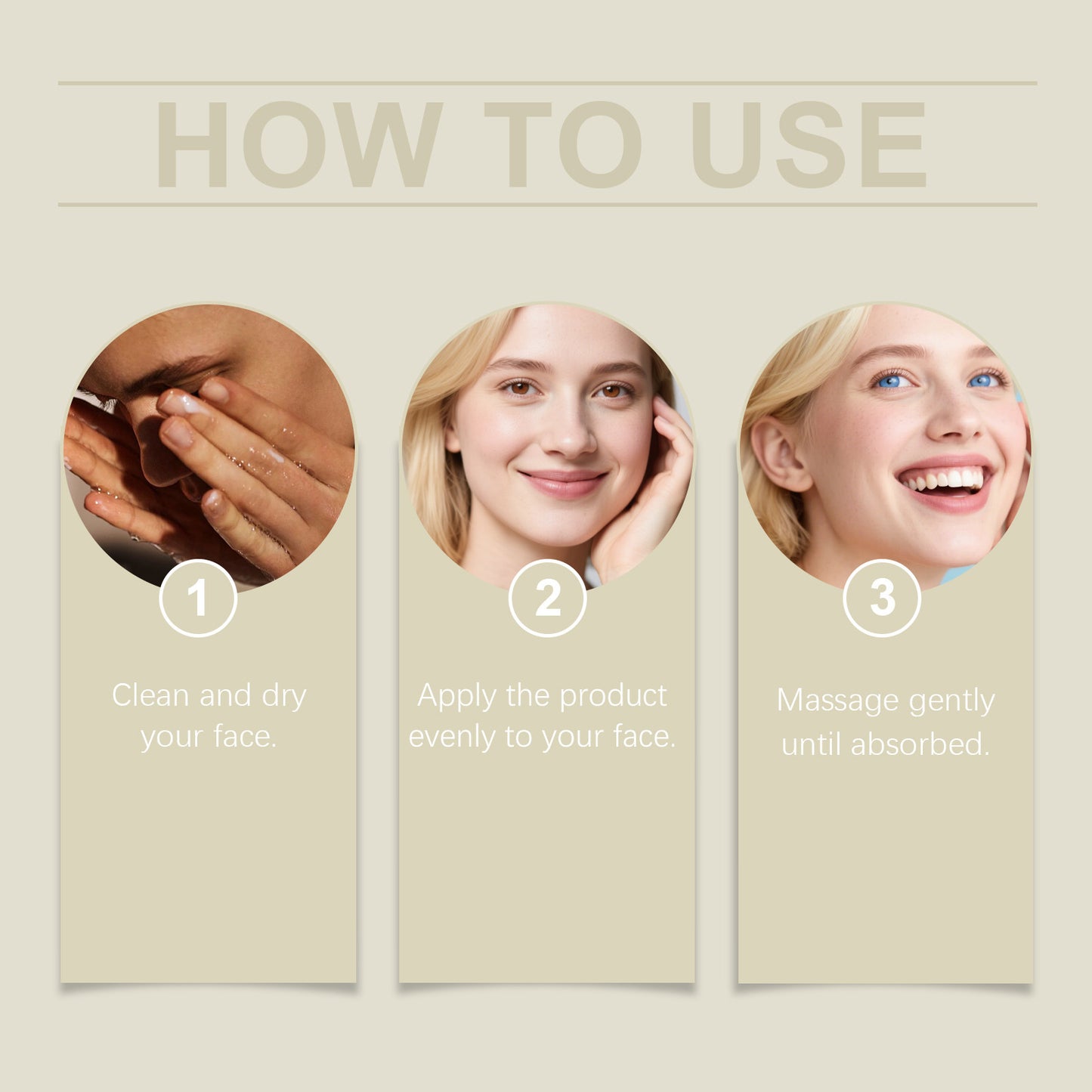 HOW TO USE

1

Clean and dry your face.

2

Apply the product evenly to your face.

3

Massage gently until absorbed.