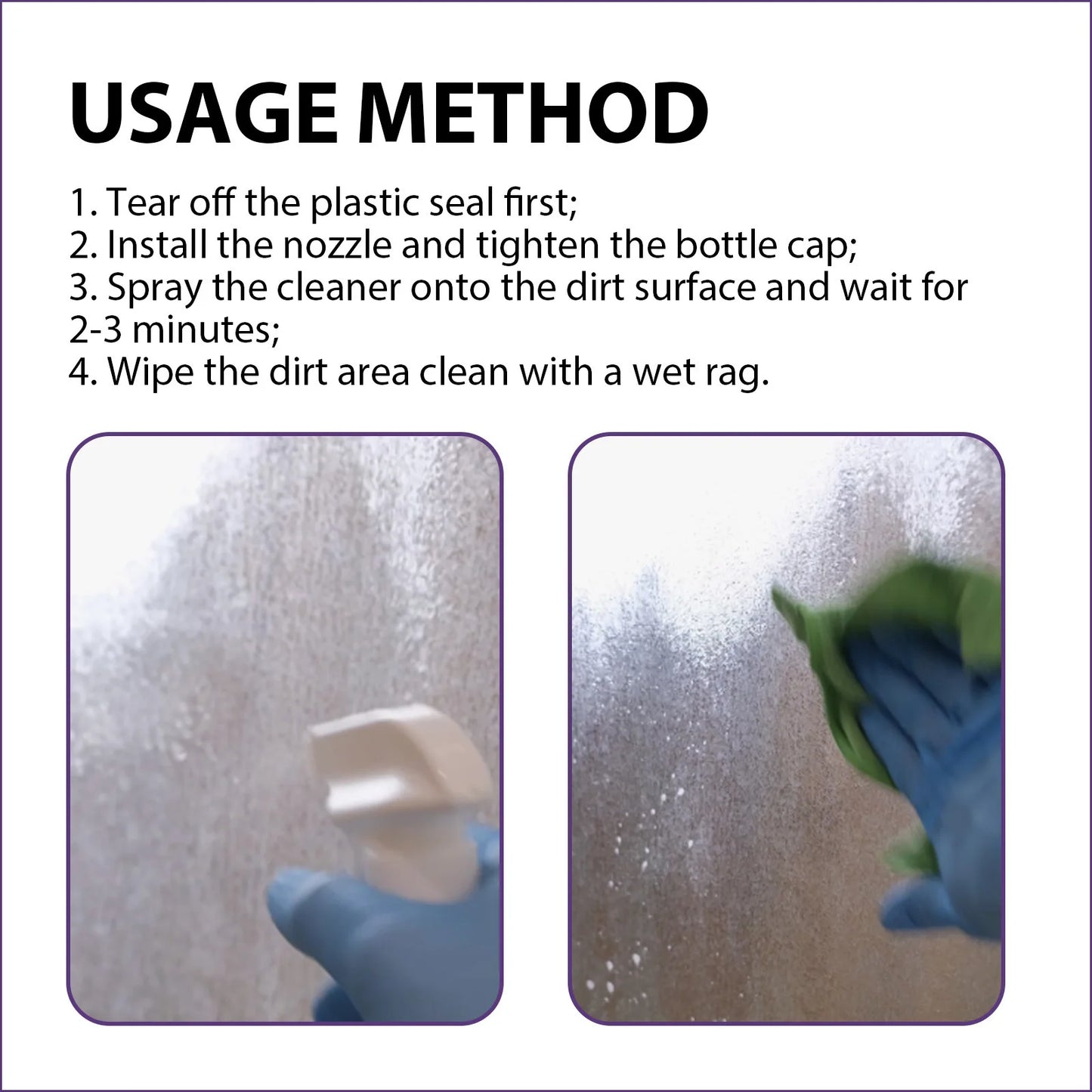 USAGE METHOD

1. Tear off the plastic seal first;
2. Install the nozzle and tighten the bottle cap;
3. Spray the cleaner onto the dirt surface and wait for 2-3 minutes;
4. Wipe the dirt area clean with a wet rag.