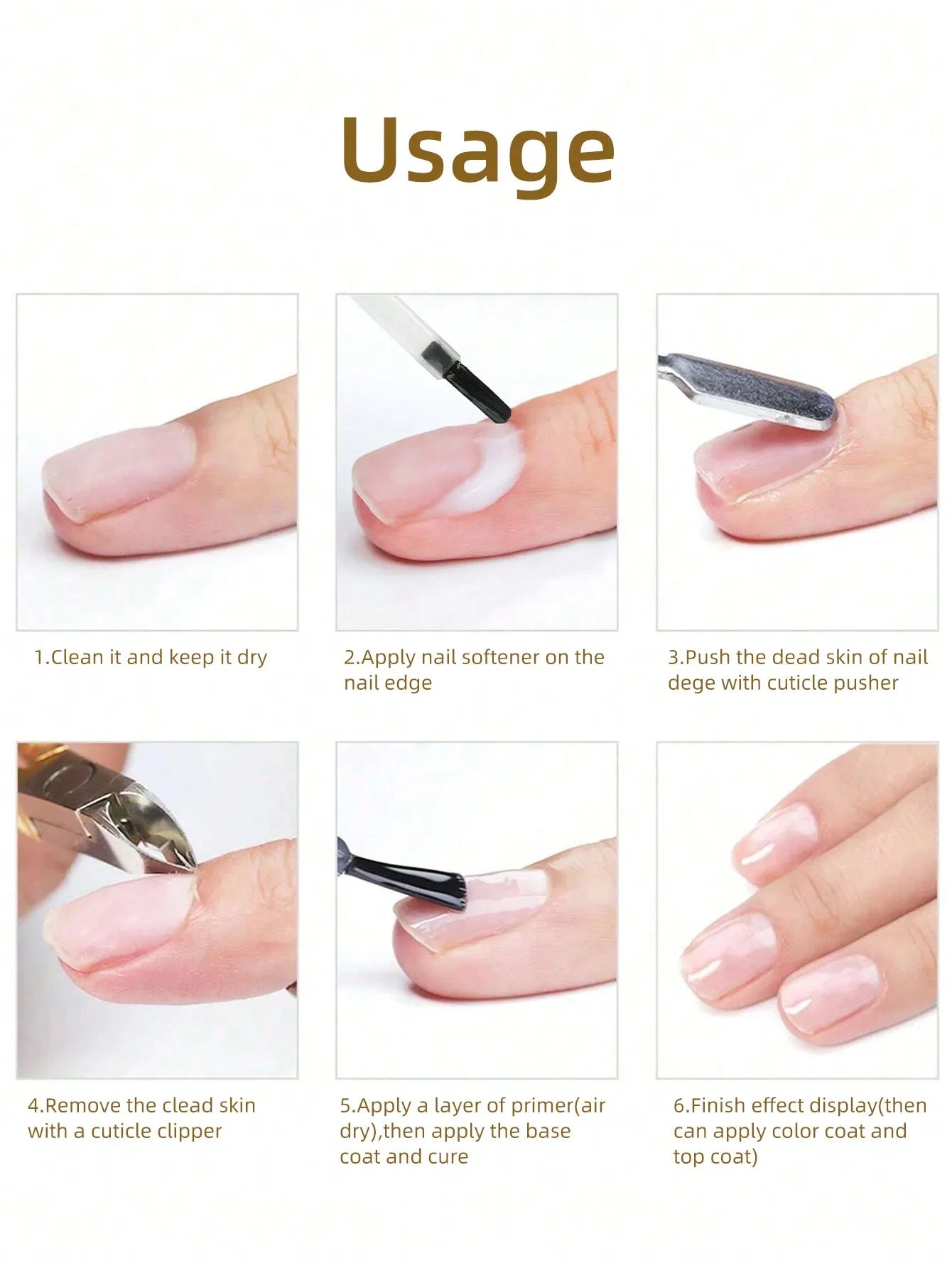 Usage

1.Clean it and keep it dry

2.Apply nail softener on the nail edge

3.Push the dead skin of nail dege with cuticle pusher

4.Remove the clead skin with a cuticle clipper

5.Apply a layer of primer(air dry),then apply the base coat and cure

6.Finish effect display(then can apply color coat and top coat)