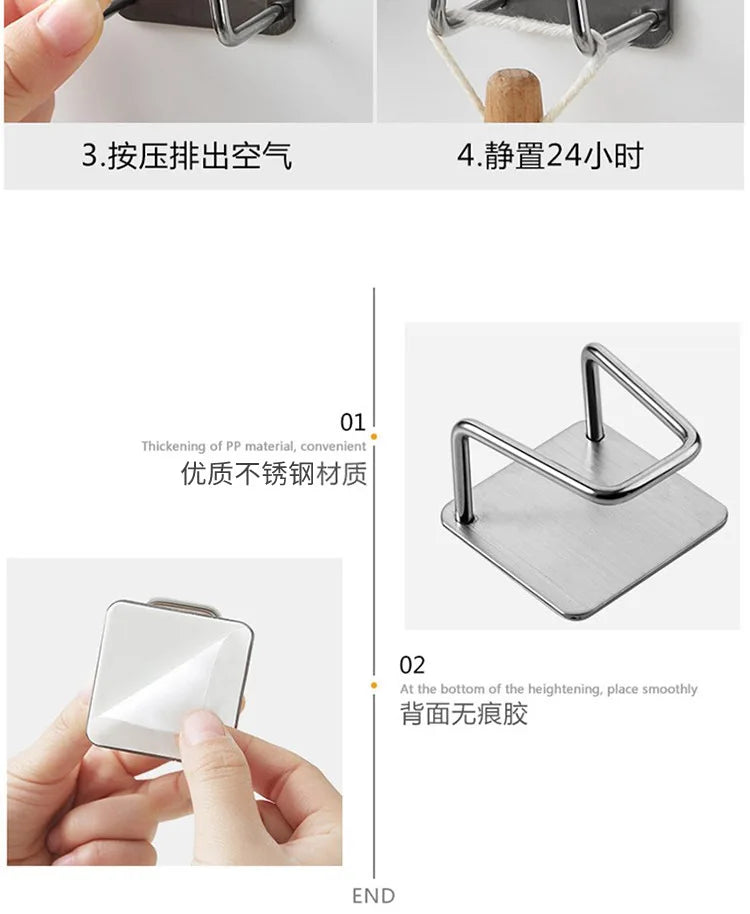 3.按压排出空气

4.静置24小时

01
Thickening of PP material, convenient
优质不锈钢材质

02
At the bottom of the heightening, place smoothly
背面无痕胶

END